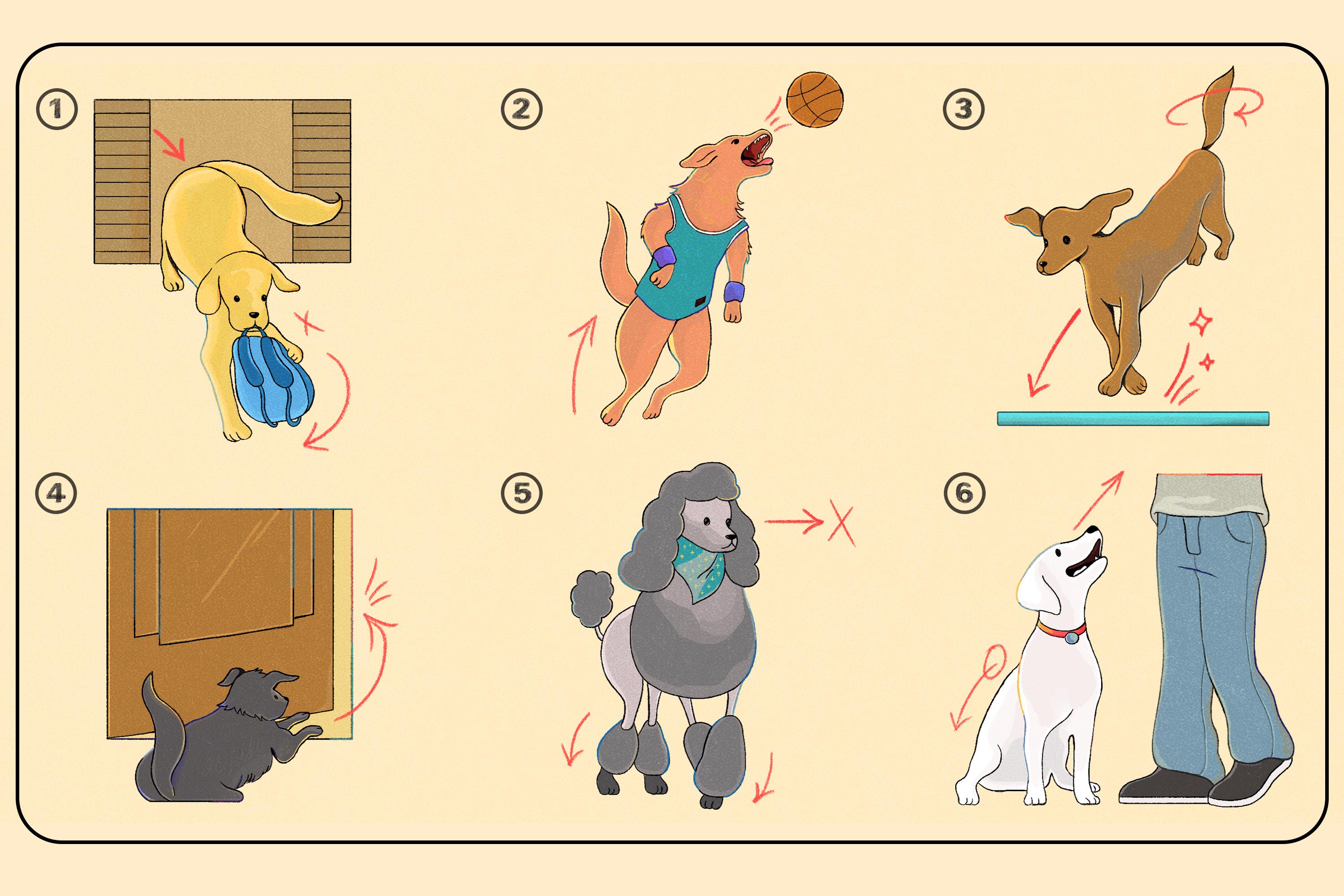 1

2

3

4

5

6