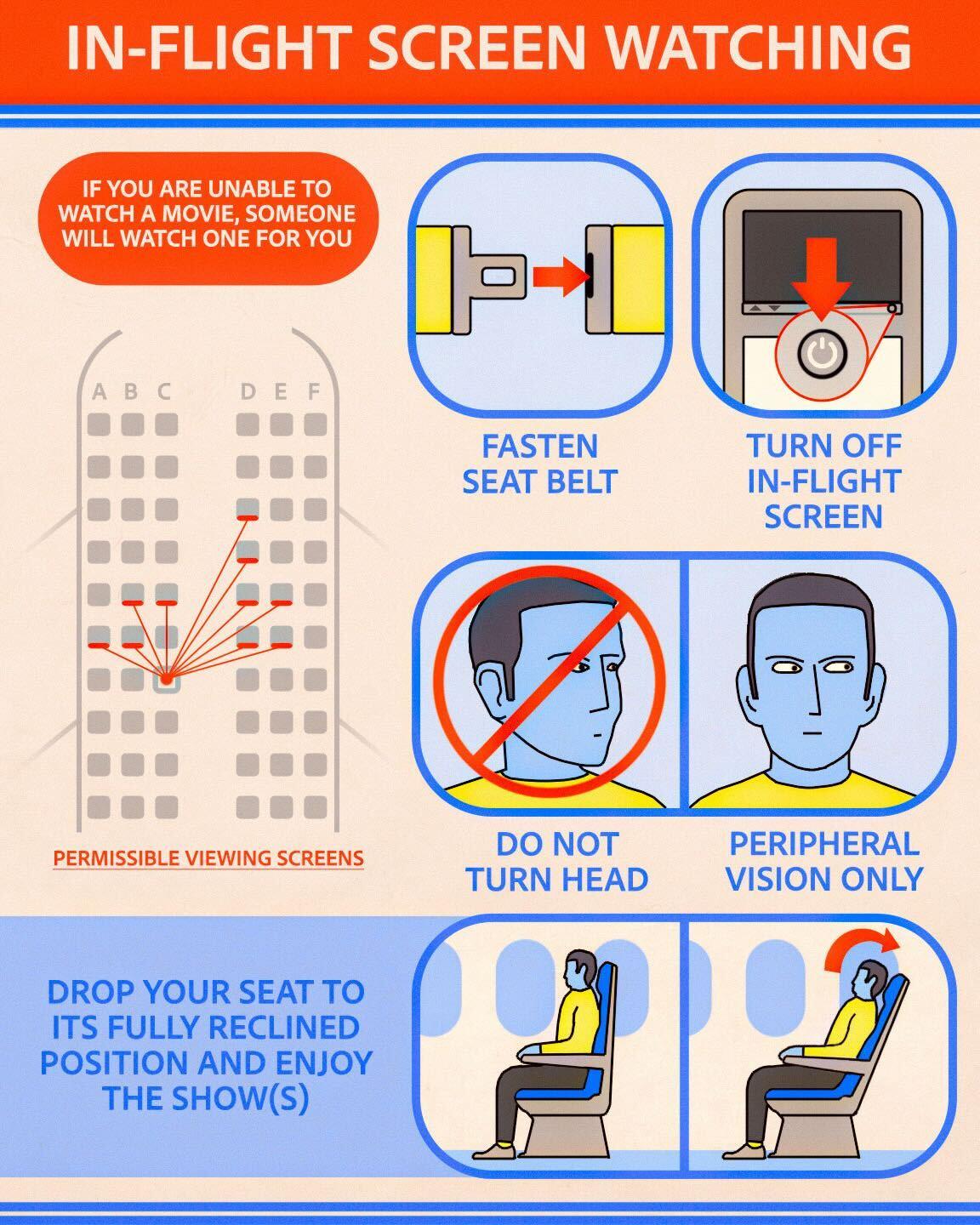 IN-FLIGHT SCREEN WATCHING

IF YOU ARE UNABLE TO WATCH A MOVIE, SOMEONE WILL WATCH ONE FOR YOU

A B C D E F

PERMISSIBLE VIEWING SCREENS

FASTEN SEAT BELT

TURN OFF IN-FLIGHT SCREEN

DO NOT TURN HEAD

PERIPHERAL VISION ONLY

DROP YOUR SEAT TO ITS FULLY RECLINED POSITION AND ENJOY THE SHOW(S)